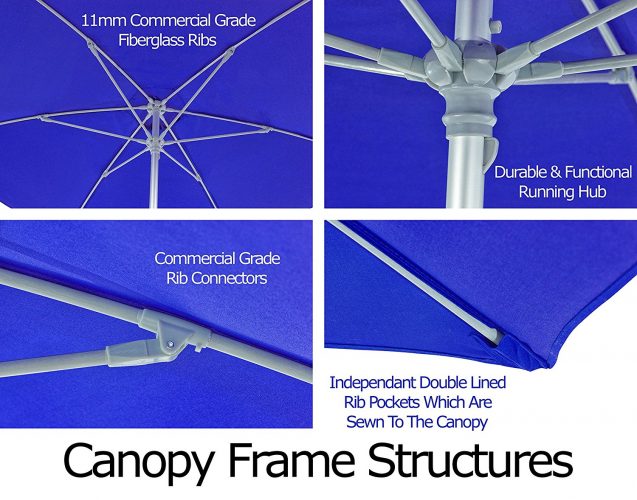 11mm Commercial Grade Fiberglass Ribs

Durable & Functional Running Hub

Commercial Grade Rib Connectors

Independant Double Lined Rib Pockets Which Are Sewn To The Canopy

Canopy Frame Structures